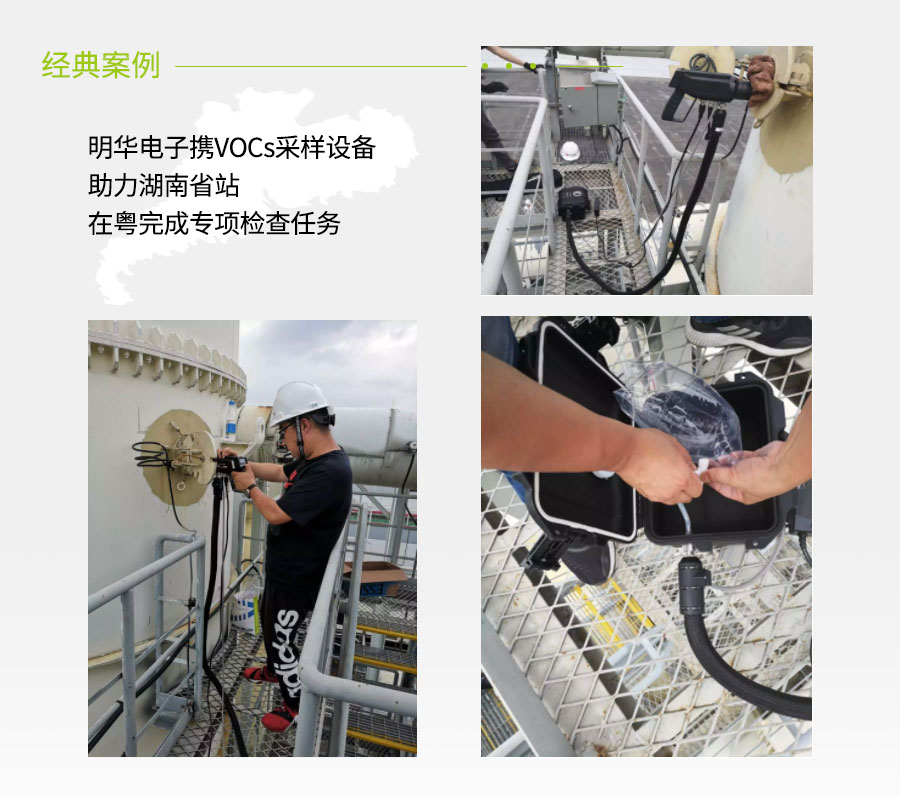 经典案例

明华电子携VOCs采样设备
助力湖南省站
在粤完成专项检查任务

adidas